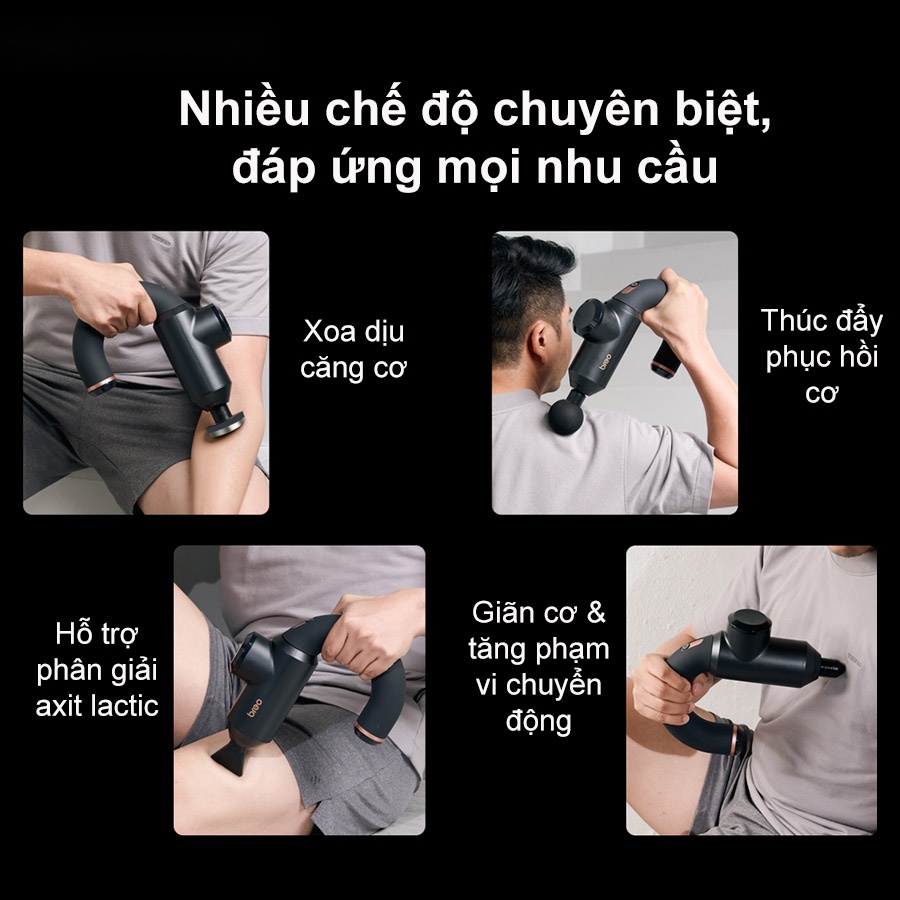 Nhiều chế độ chuyên biệt, đáp ứng mọi nhu cầu

Xoa dịu căng cơ

breo

Thúc đẩy phục hồi cơ

Hỗ trợ phân giải axit lactic

breo

Giãn cơ & tăng phạm vi chuyển động