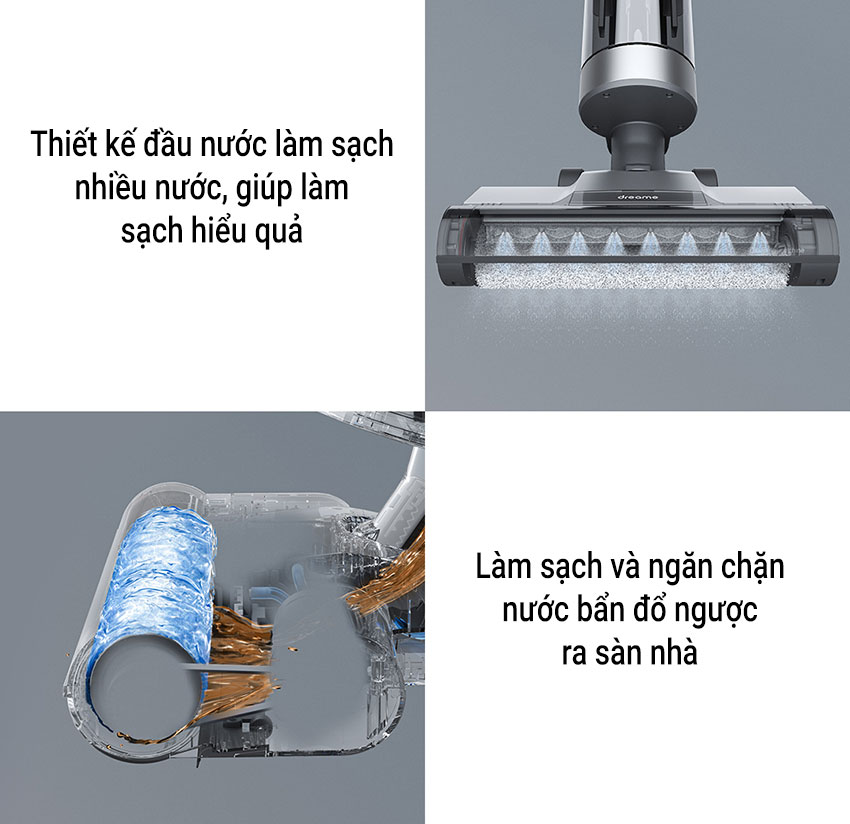 Thiết kế đầu nước làm sạch nhiều nước, giúp làm sạch hiểu quả

dreame

Làm sạch và ngăn chặn nước bẩn đổ ngược ra sàn nhà