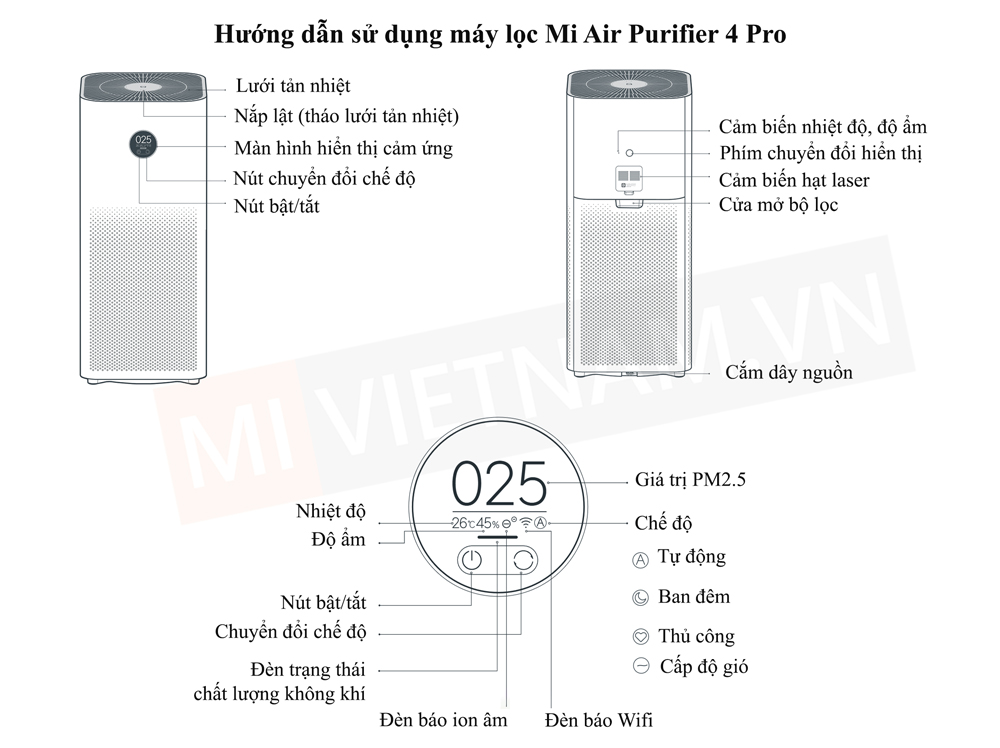 Hướng dẫn sử dụng máy lọc Mi Air Purifier 4 Pro

025

Lưới tản nhiệt
Nắp lật (tháo lưới tản nhiệt)
Màn hình hiển thị cảm ứng
Nút chuyển đổi chế độ
Nút bật/tắt

Cảm biến nhiệt độ, độ ẩm
Phím chuyển đổi hiển thị
Cảm biến hạt laser
Cửa mở bộ lọc

Cắm dây nguồn

MI VIETNAM.VN

025
26℃ 45%

Giá trị PM2.5
Nhiệt độ
Độ ẩm
Chế độ
Tự động
Ban đêm
Thủ công
Cấp độ gió
Nút bật/tắt
Chuyển đổi chế độ
Đèn trạng thái chất lượng không khí
Đèn báo ion âm
Đèn báo Wifi