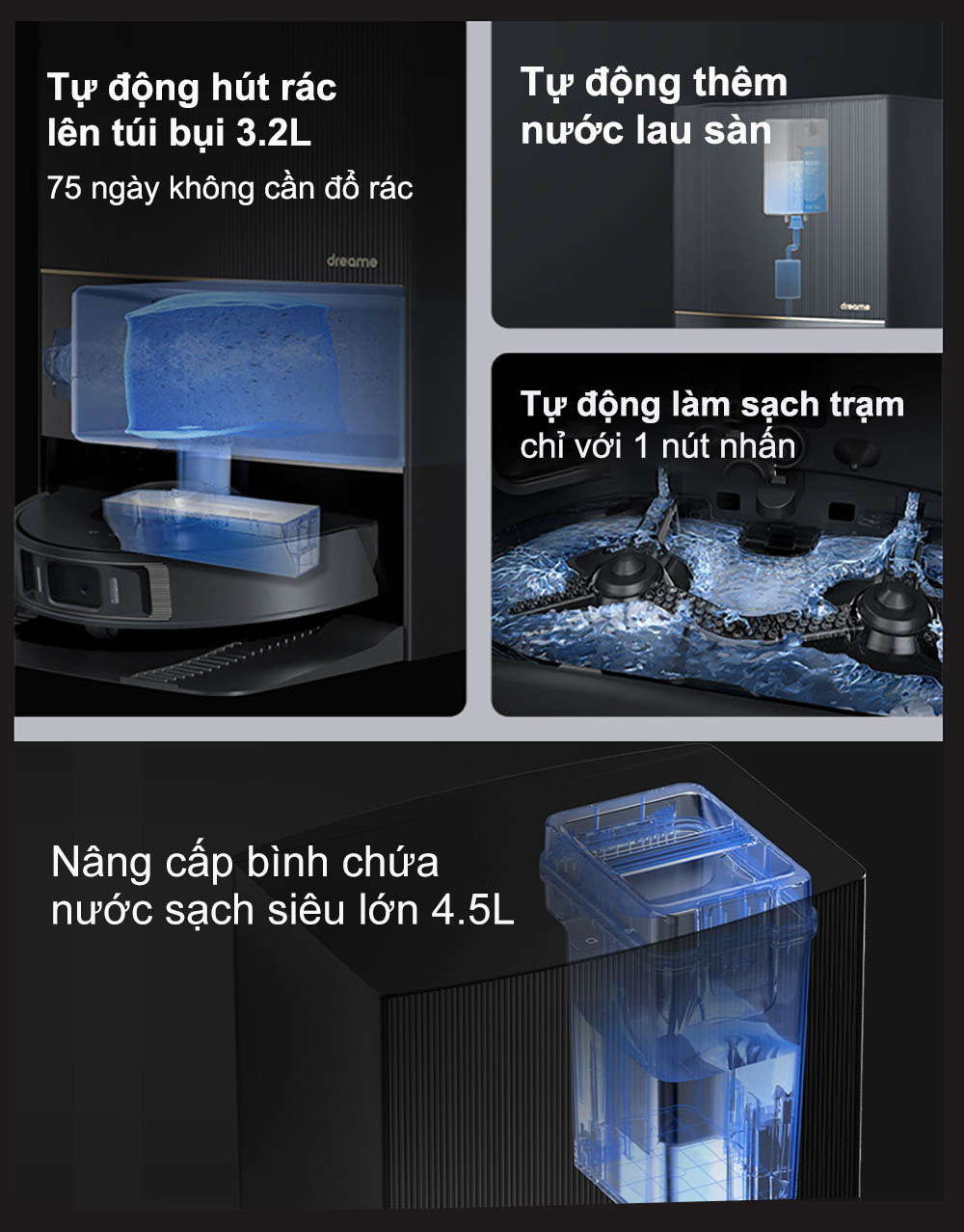 Tự động hút rác lên túi bụi 3.2L
75 ngày không cần đổ rác

dreame

Tự động thêm nước lau sàn

dreame

Tự động làm sạch trạm
chỉ với 1 nút nhấn

Nâng cấp bình chứa nước sạch siêu lớn 4.5L